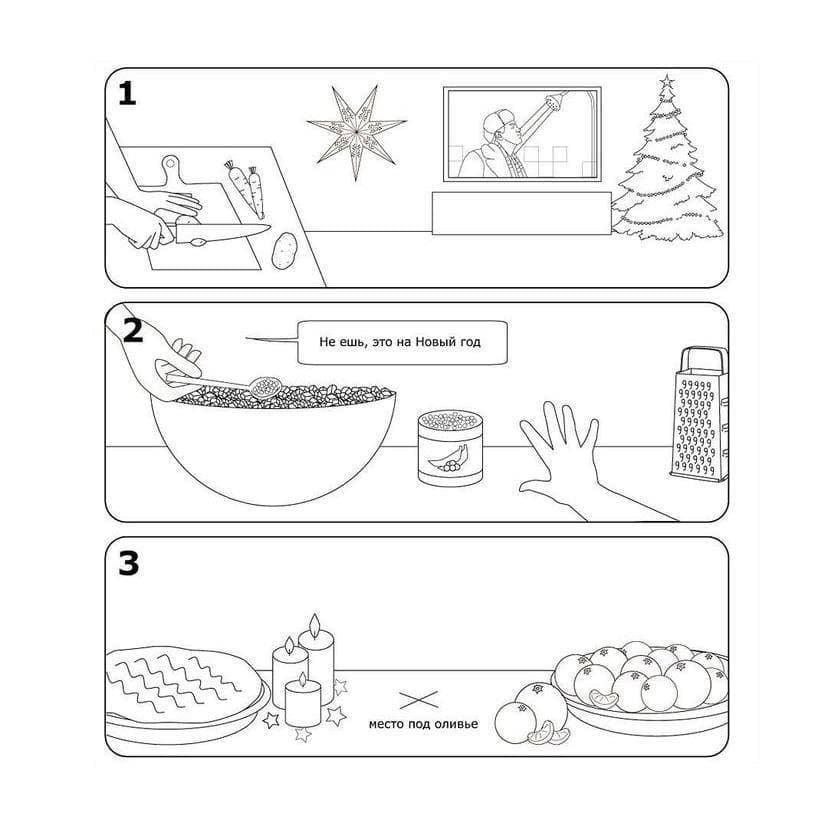 1

2

Не ешь, это на Новый год

3

место под оливье